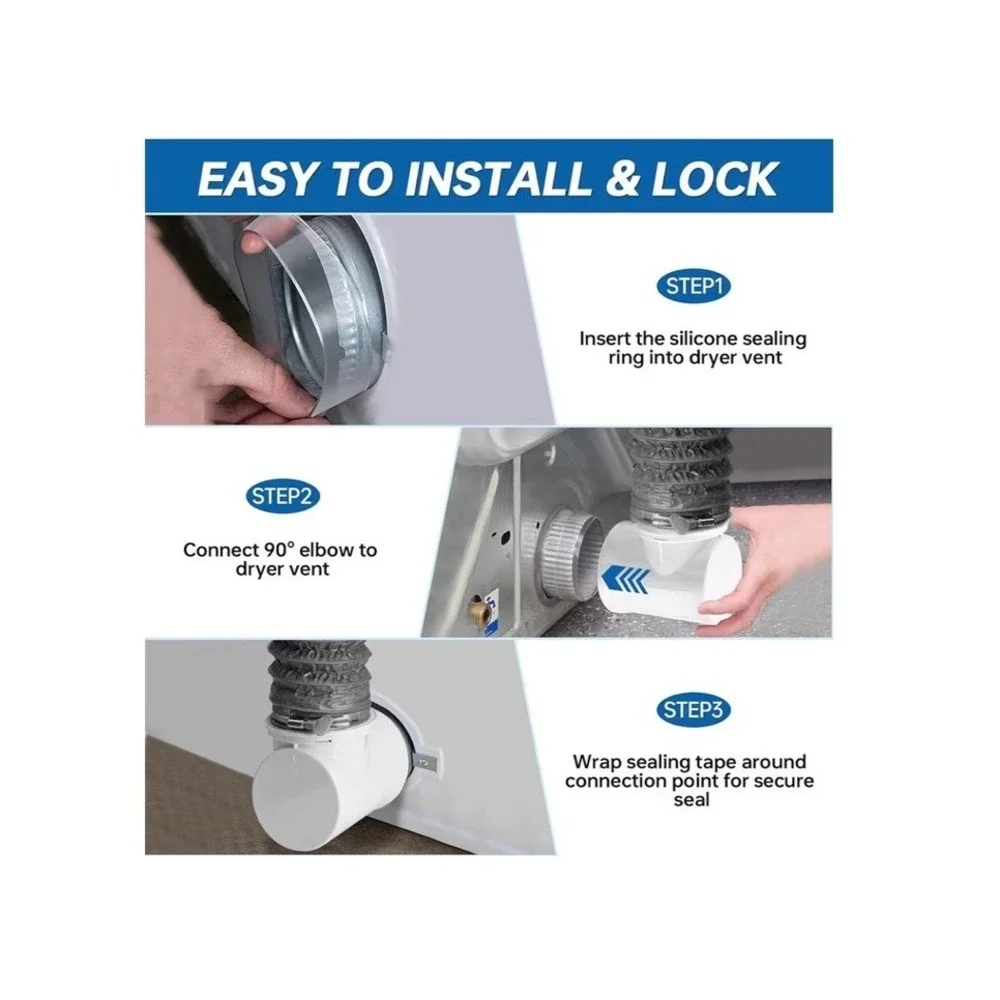 EASY TO INSTALL & LOCK

STEP1

Insert the silicone sealing ring into dryer vent

STEP2

Connect 90° elbow to dryer vent

STEP3

Wrap sealing tape around connection point for secure seal